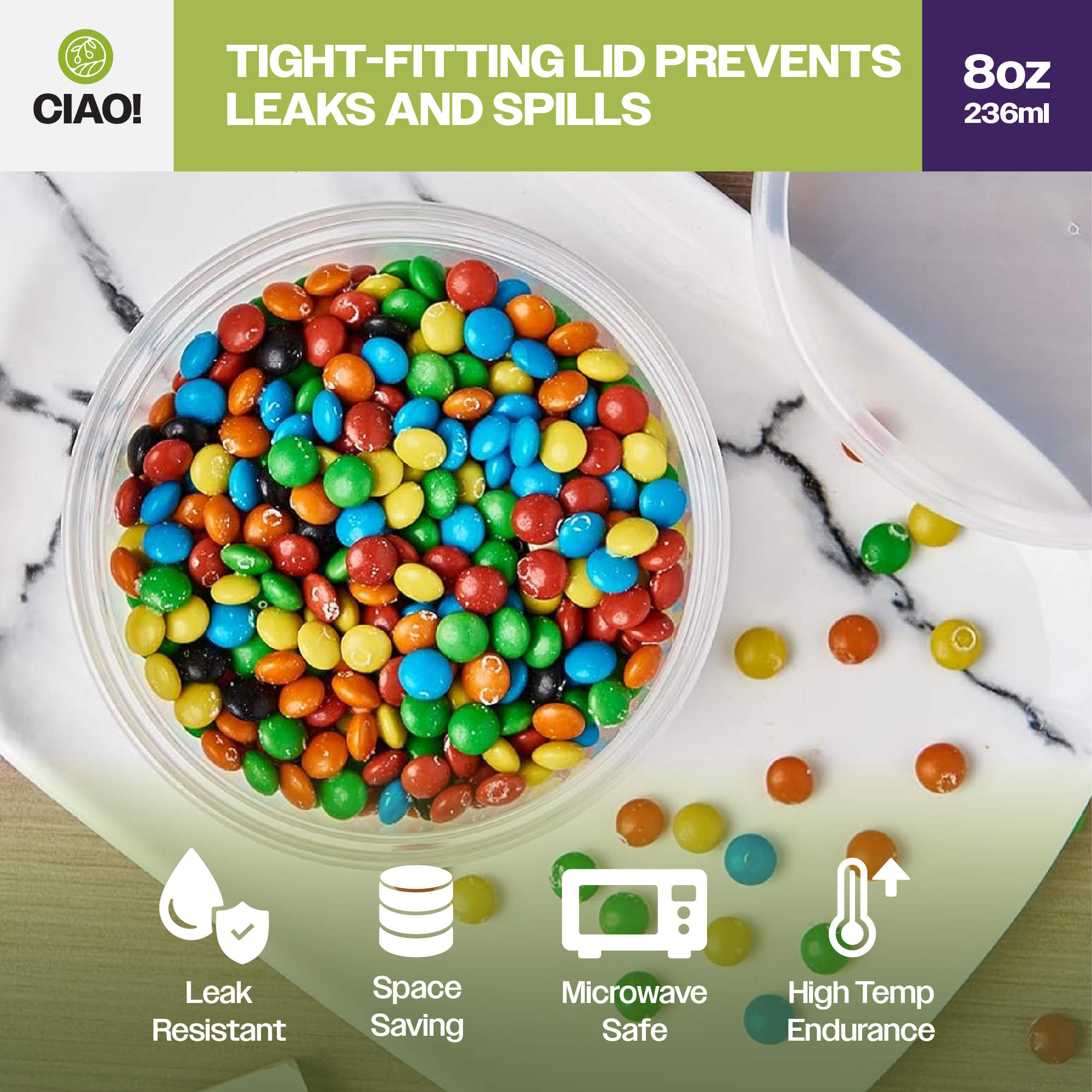 CIAO!

TIGHT-FITTING LID PREVENTS LEAKS AND SPILLS

8oz
236ml

Leak
Resistant

Space
Saving

Microwave
Safe

High Temp
Endurance